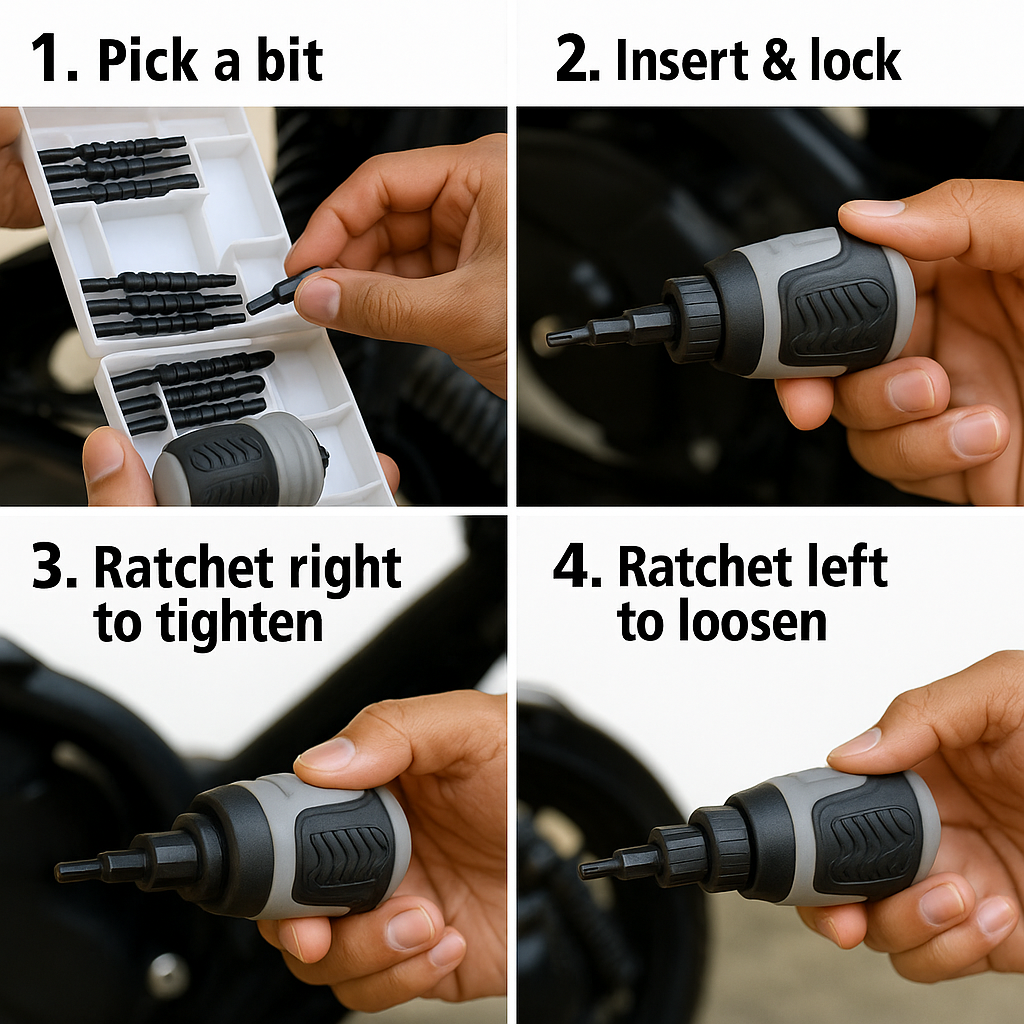 1. Pick a bit

2. Insert & lock

3. Ratchet right to tighten

4. Ratchet left to loosen