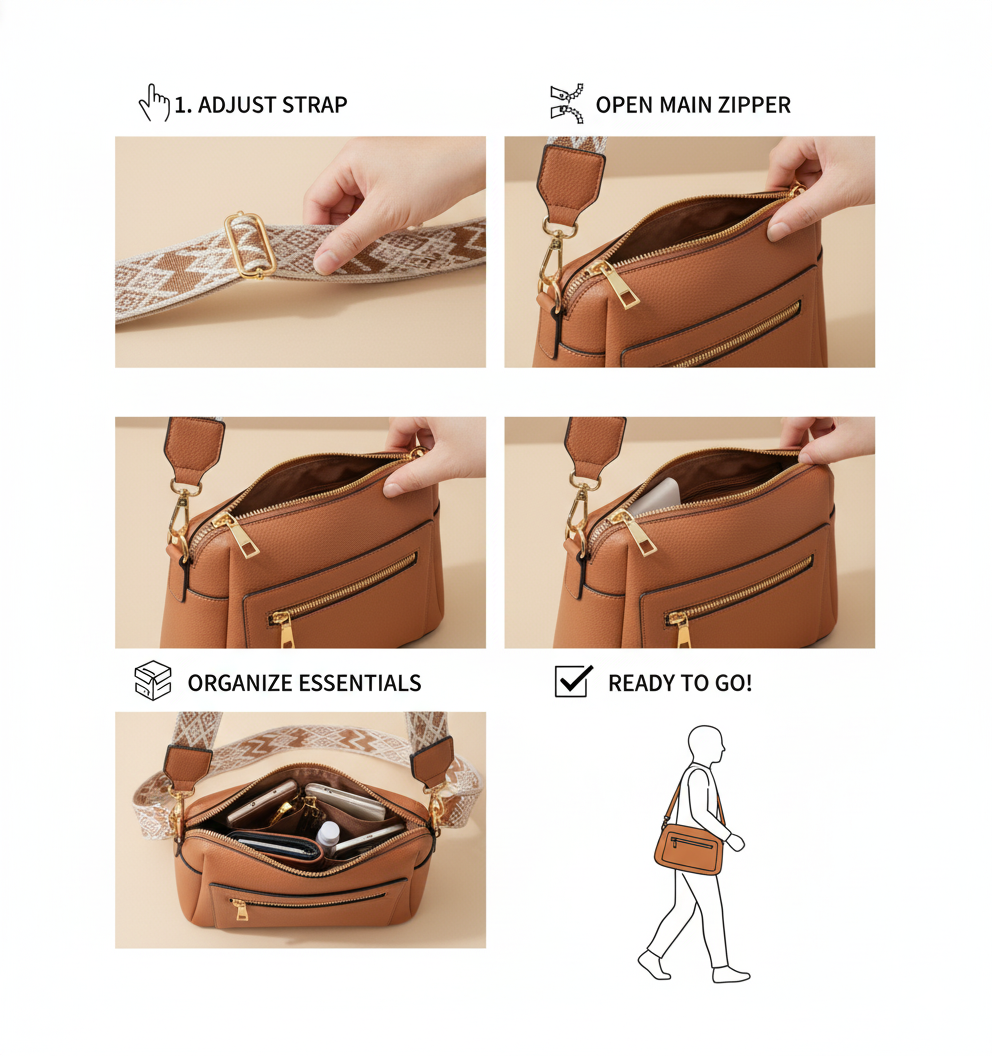 1. ADJUST STRAP

OPEN MAIN ZIPPER

ORGANIZE ESSENTIALS

READY TO GO!