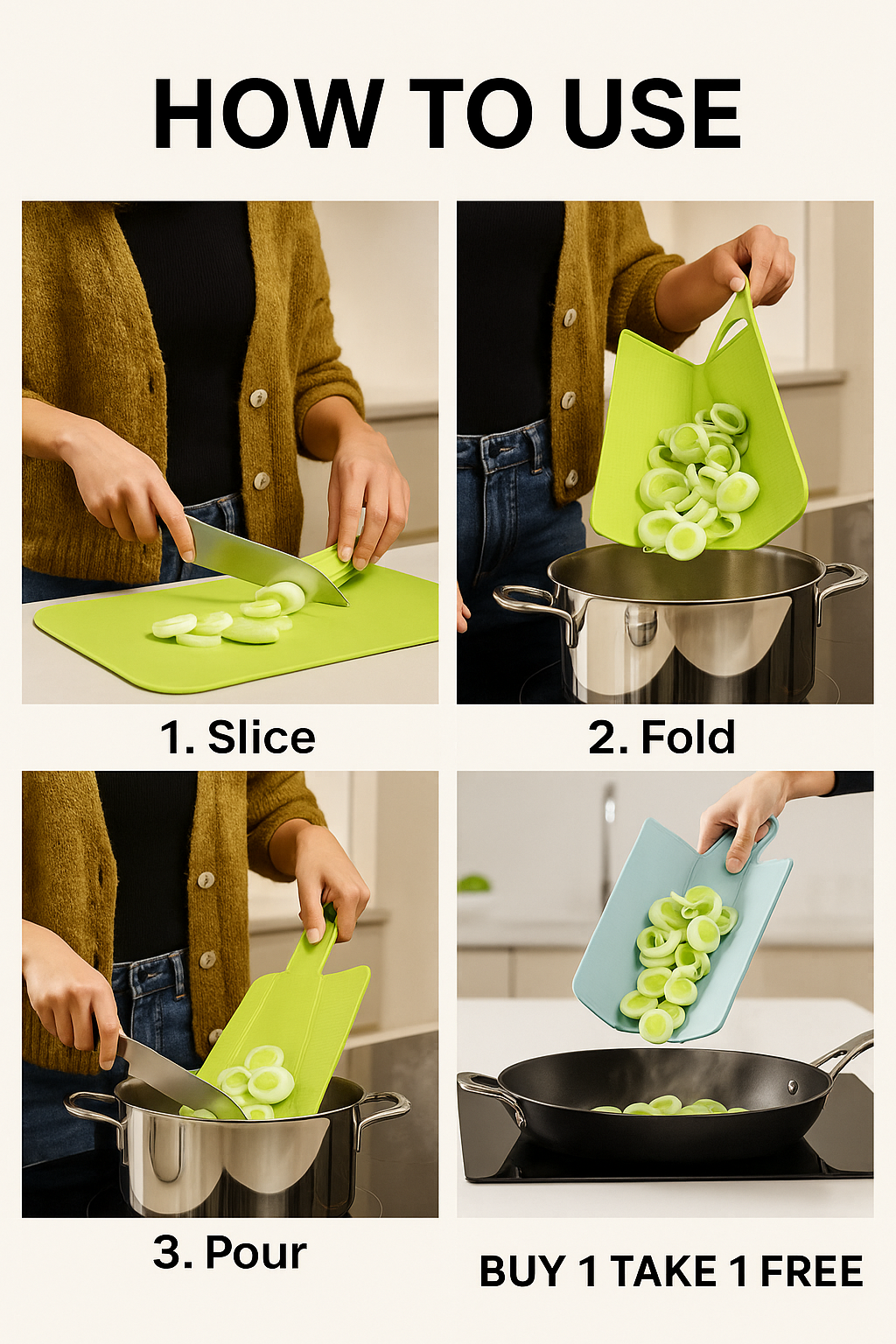 HOW TO USE

1. Slice

2. Fold

3. Pour

BUY 1 TAKE 1 FREE