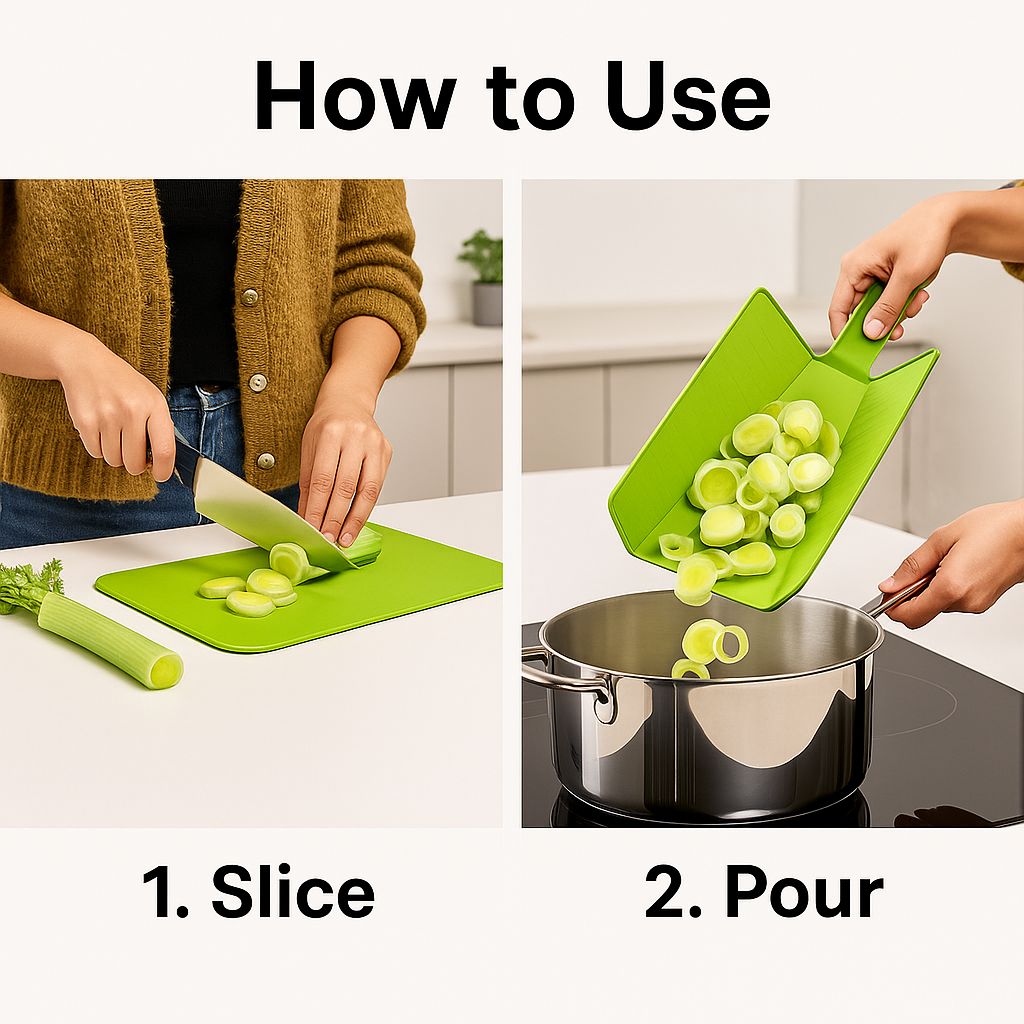 How to Use

1. Slice

2. Pour